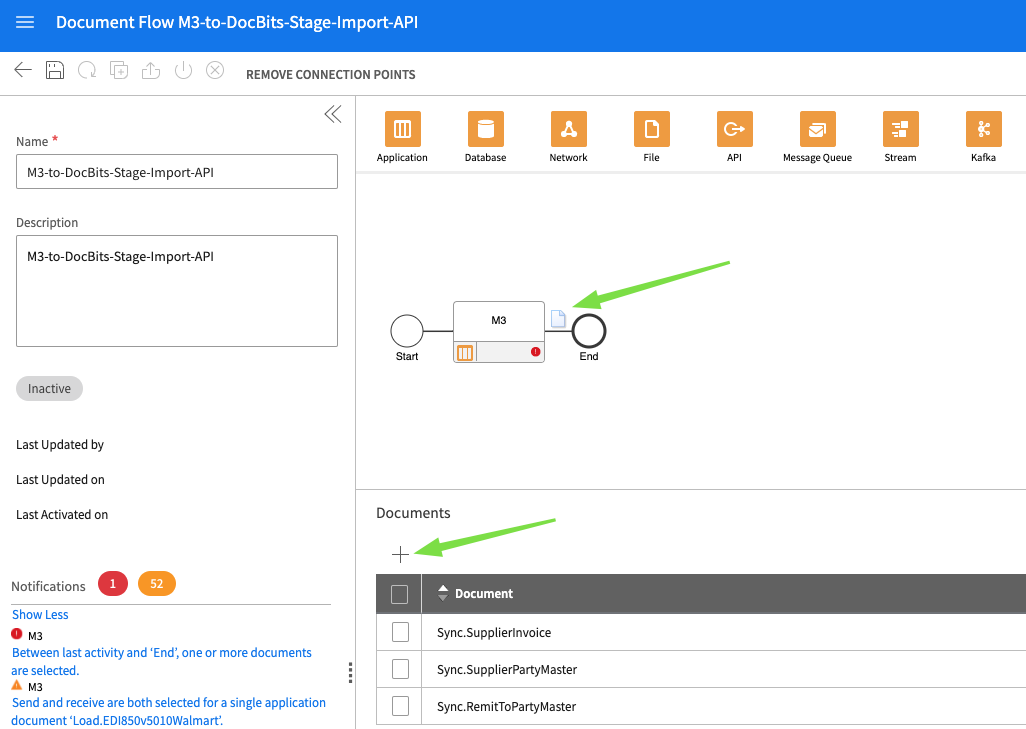 Document Flow M3-to-DocBits-Stage-Import-API

REMOVE CONNECTION POINTS

Name *
M3-to-DocBits-Stage-Import-API

Description
M3-to-DocBits-Stage-Import-API

Inactive

Last Updated by

Last Updated on

Last Activated on

Notifications 1 52

Show Less

M3
Between last activity and 'End', one or more documents are selected.

M3
Send and receive are both selected for a single application document 'Load.EDI850v5010Walmart'.

Application
Database
Network
File
API
Message Queue
Stream
Kafka

Start
M3
End

Documents

| | Document |
|---|---|
| | Sync.SupplierInvoice |
| | Sync.SupplierPartyMaster |
| | Sync.RemitToPartyMaster |